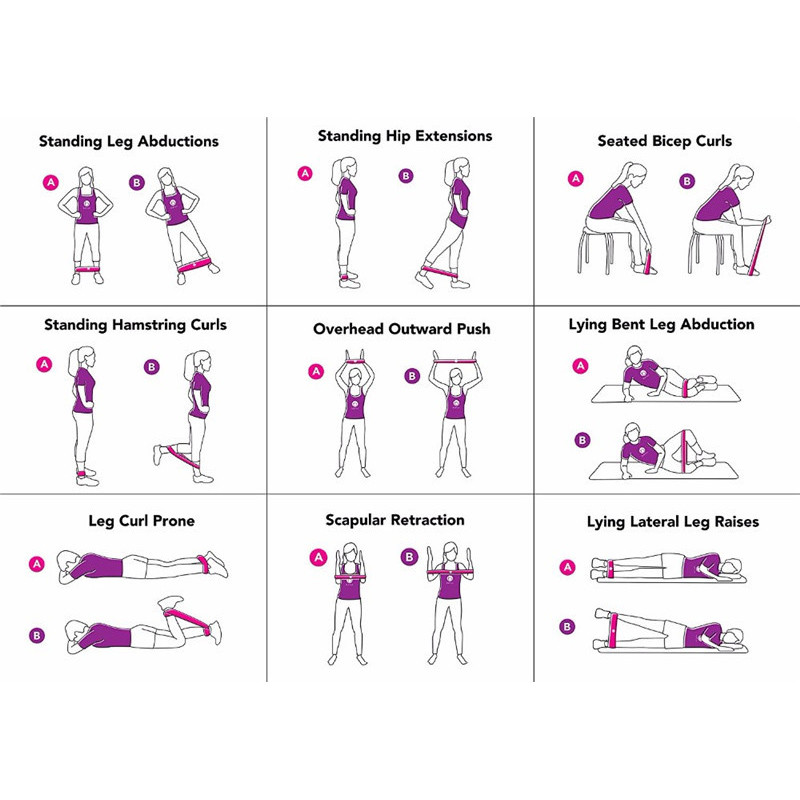 Standing Leg Abductions

A B

Standing Hip Extensions

A B

Seated Bicep Curls

A B

Standing Hamstring Curls

A B

Overhead Outward Push

A B

Lying Bent Leg Abduction

A

B

Leg Curl Prone

A

B

Scapular Retraction

A B

Lying Lateral Leg Raises

A

B