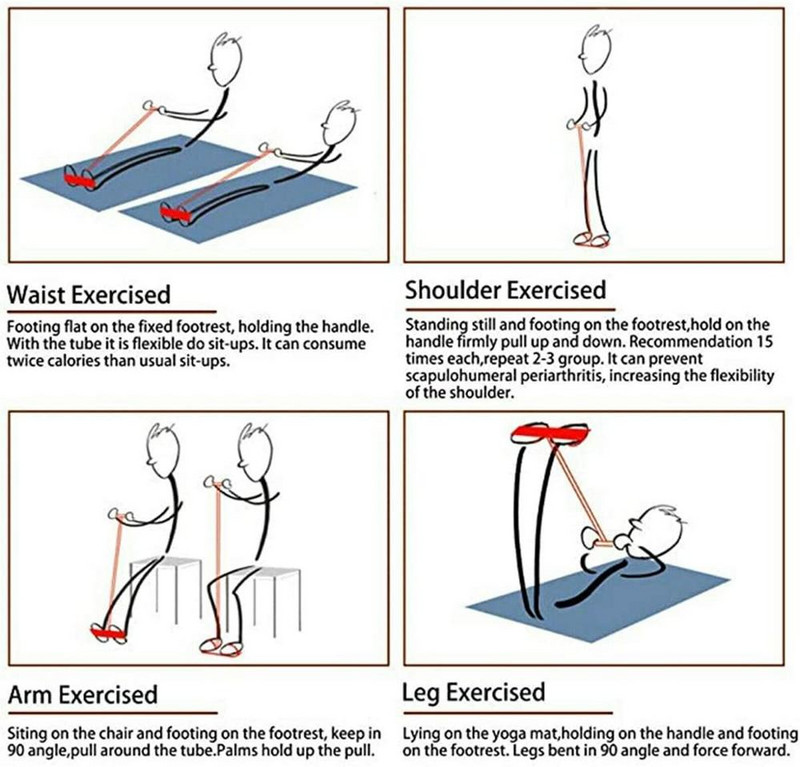 Waist Exercised

Footing flat on the fixed footrest, holding the handle. With the tube it is flexible do sit-ups. It can consume twice calories than usual sit-ups.

Shoulder Exercised

Standing still and footing on the footrest,hold on the handle firmly pull up and down. Recommendation 15 times each,repeat 2-3 group. It can prevent scapulohumeral periarthritis, increasing the flexibility of the shoulder.

Arm Exercised

Siting on the chair and footing on the footrest, keep in 90 angle,pull around the tube.Palms hold up the pull.

Leg Exercised

Lying on the yoga mat,holding on the handle and footing on the footrest. Legs bent in 90 angle and force forward.