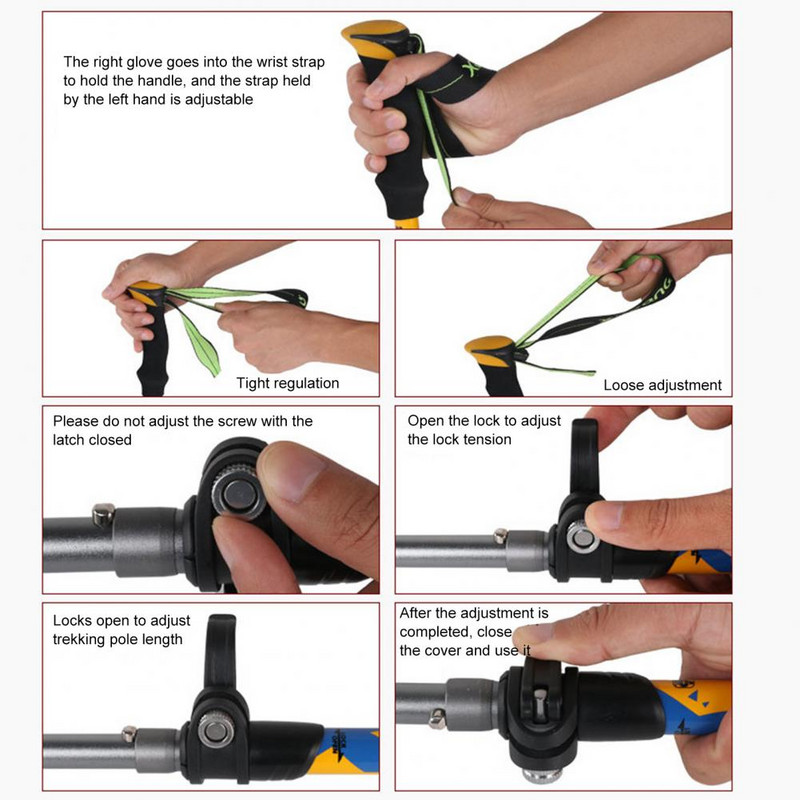 The right glove goes into the wrist strap to hold the handle, and the strap held by the left hand is adjustable

Tight regulation

Loose adjustment

Please do not adjust the screw with the latch closed

Open the lock to adjust the lock tension

Locks open to adjust trekking pole length

After the adjustment is completed, close the cover and use it