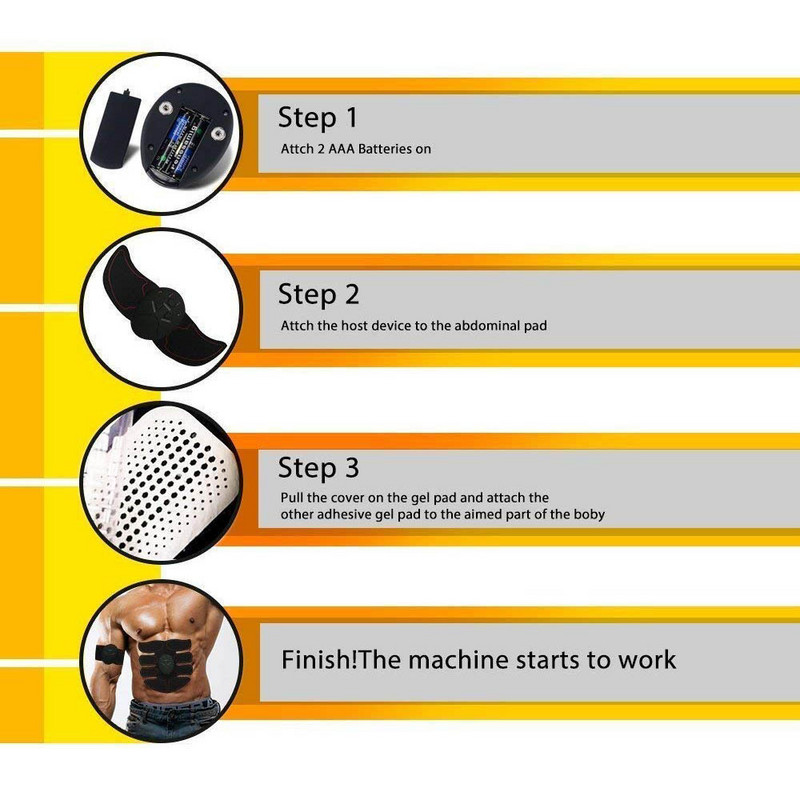 Step 1
Attch 2 AAA Batteries on

Step 2
Attch the host device to the abdominal pad

Step 3
Pull the cover on the gel pad and attach the other adhesive gel pad to the aimed part of the boby

Finish!The machine starts to work