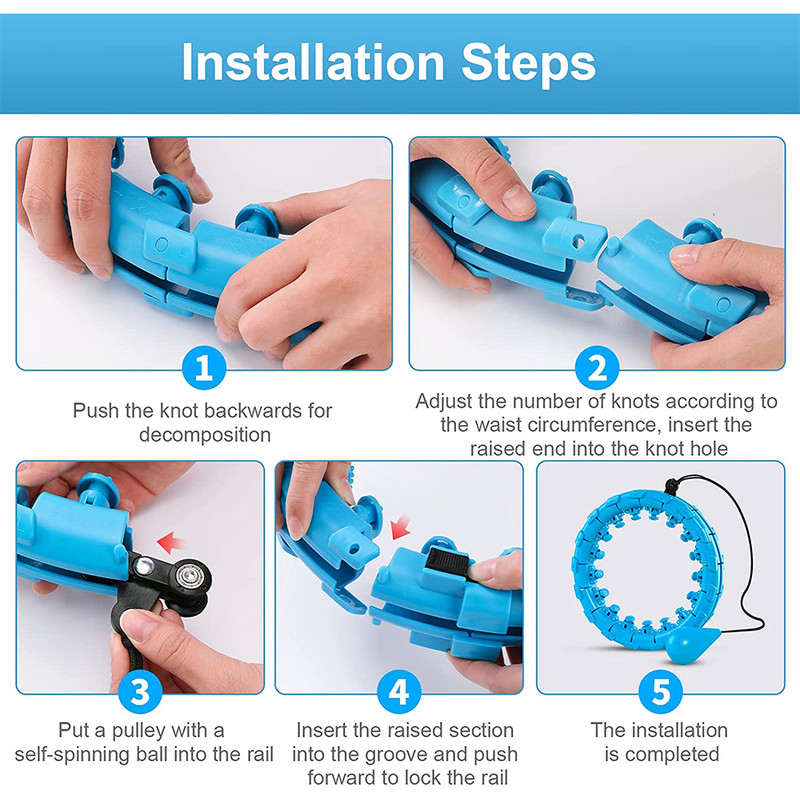 Installation Steps

1

Push the knot backwards for decomposition

2

Adjust the number of knots according to the waist circumference, insert the raised end into the knot hole

3

Put a pulley with a self-spinning ball into the rail

4

Insert the raised section into the groove and push forward to lock the rail

5

The installation is completed