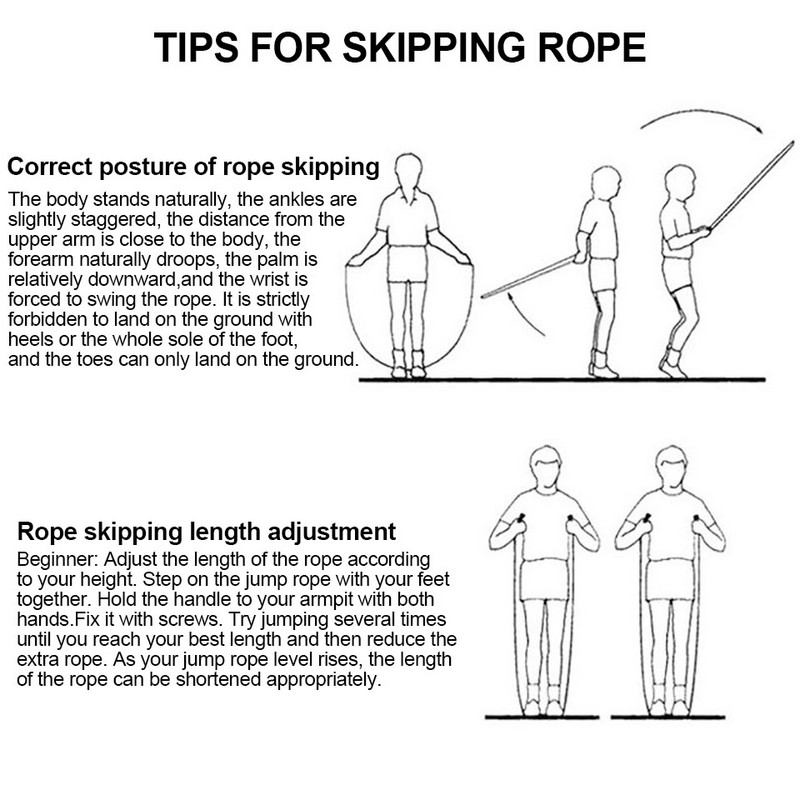 TIPS FOR SKIPPING ROPE

Correct posture of rope skipping

The body stands naturally, the ankles are slightly staggered, the distance from the upper arm is close to the body, the forearm naturally droops, the palm is relatively downward,and the wrist is forced to swing the rope. It is strictly forbidden to land on the ground with heels or the whole sole of the foot, and the toes can only land on the ground.

Rope skipping length adjustment

Beginner: Adjust the length of the rope according to your height. Step on the jump rope with your feet together. Hold the handle to your armpit with both hands.Fix it with screws. Try jumping several times until you reach your best length and then reduce the extra rope. As your jump rope level rises, the length of the rope can be shortened appropriately.