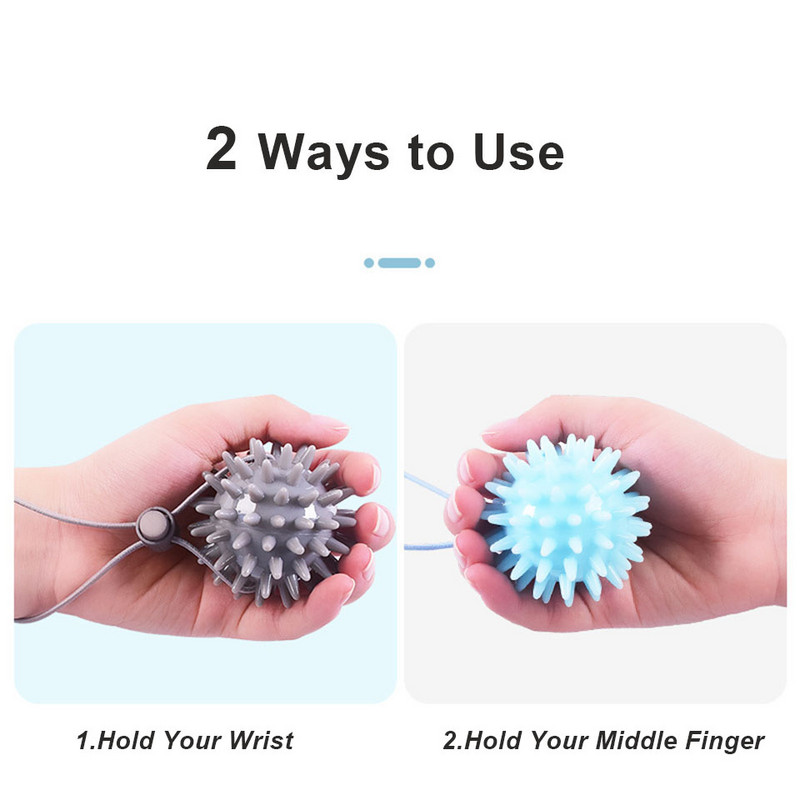 2 Ways to Use

1.Hold Your Wrist

2.Hold Your Middle Finger