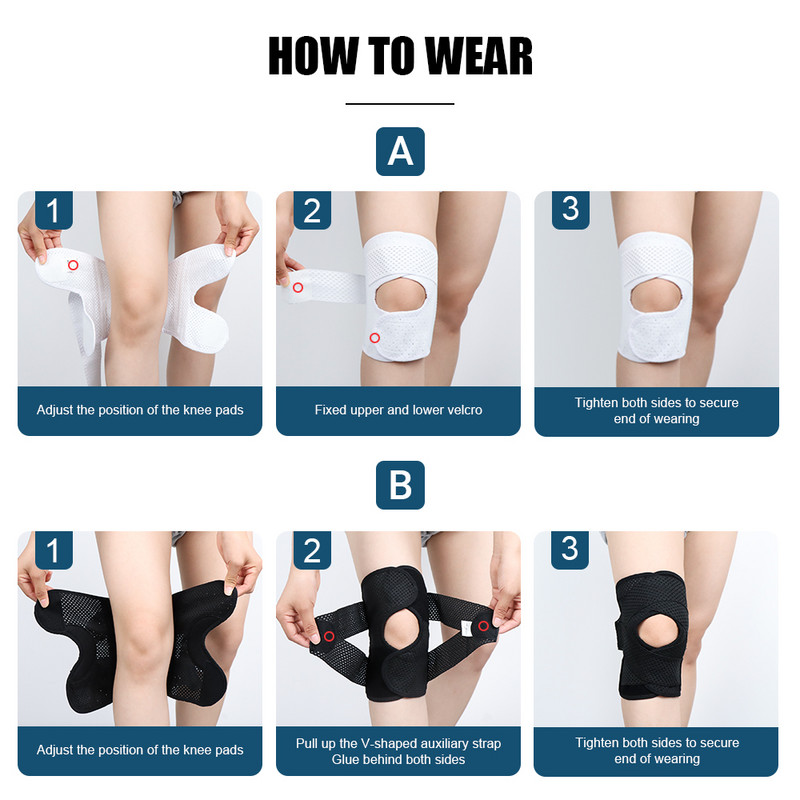 HOW TO WEAR

A

1

Adjust the position of the knee pads

2

Fixed upper and lower velcro

3

Tighten both sides to secure end of wearing

B

1

Adjust the position of the knee pads

2

Pull up the V-shaped auxiliary strap Glue behind both sides

3

Tighten both sides to secure end of wearing