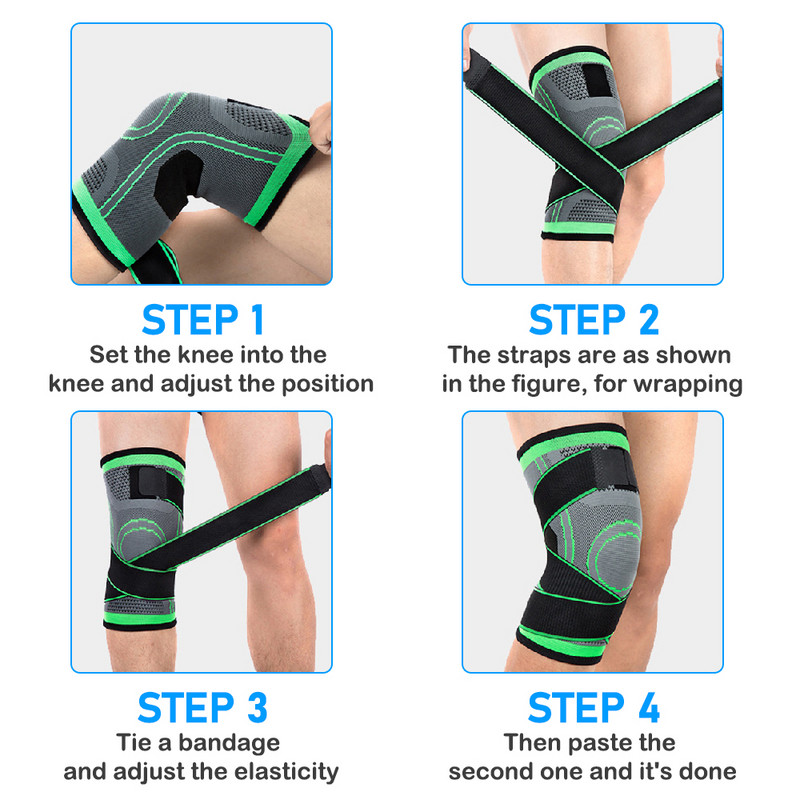 STEP 1
Set the knee into the knee and adjust the position

STEP 2
The straps are as shown in the figure, for wrapping

STEP 3
Tie a bandage and adjust the elasticity

STEP 4
Then paste the second one and it's done