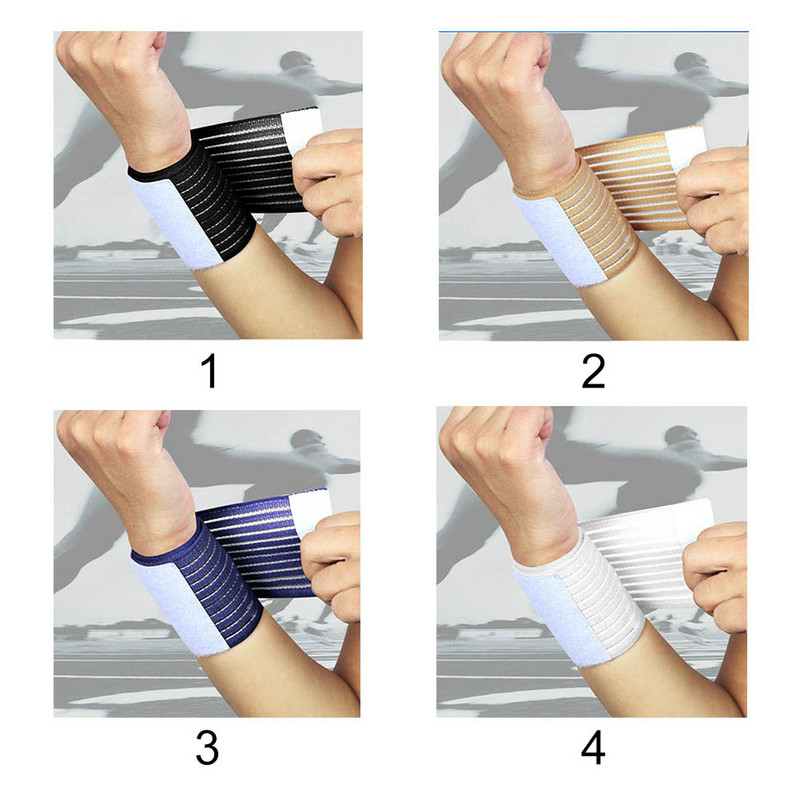 1

2

3

4