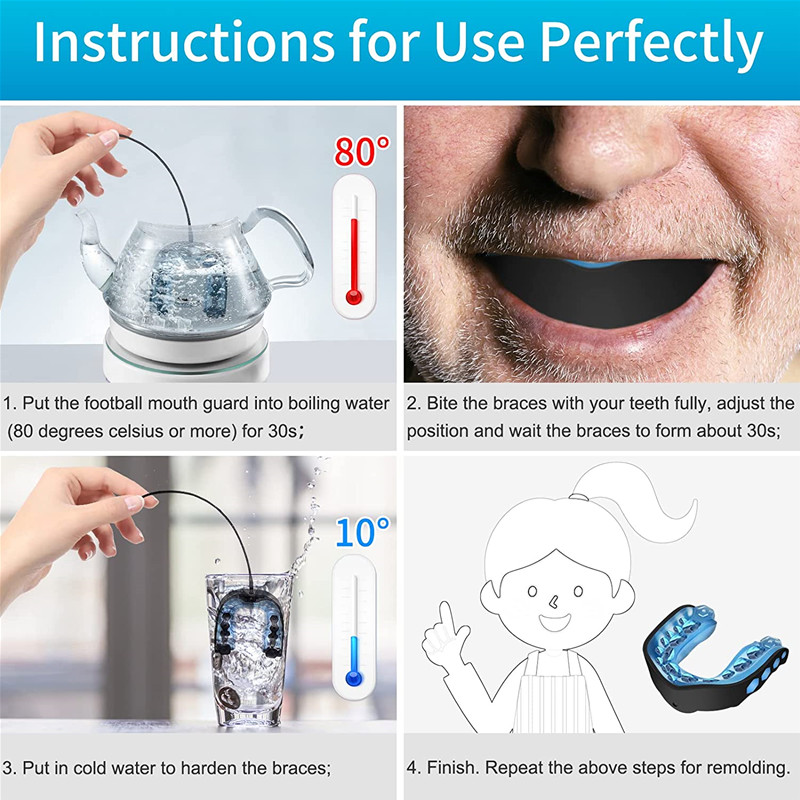 Instructions for Use Perfectly

80°

1. Put the football mouth guard into boiling water (80 degrees celsius or more) for 30s;

2. Bite the braces with your teeth fully, adjust the position and wait the braces to form about 30s;

10°

3. Put in cold water to harden the braces;

4. Finish. Repeat the above steps for remolding.