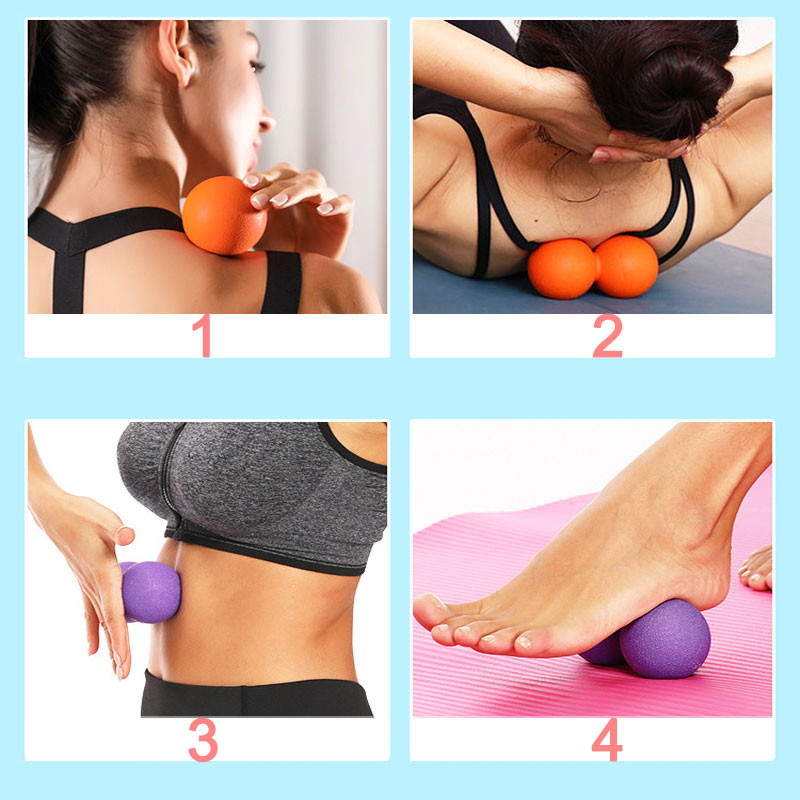 1

2

3

4