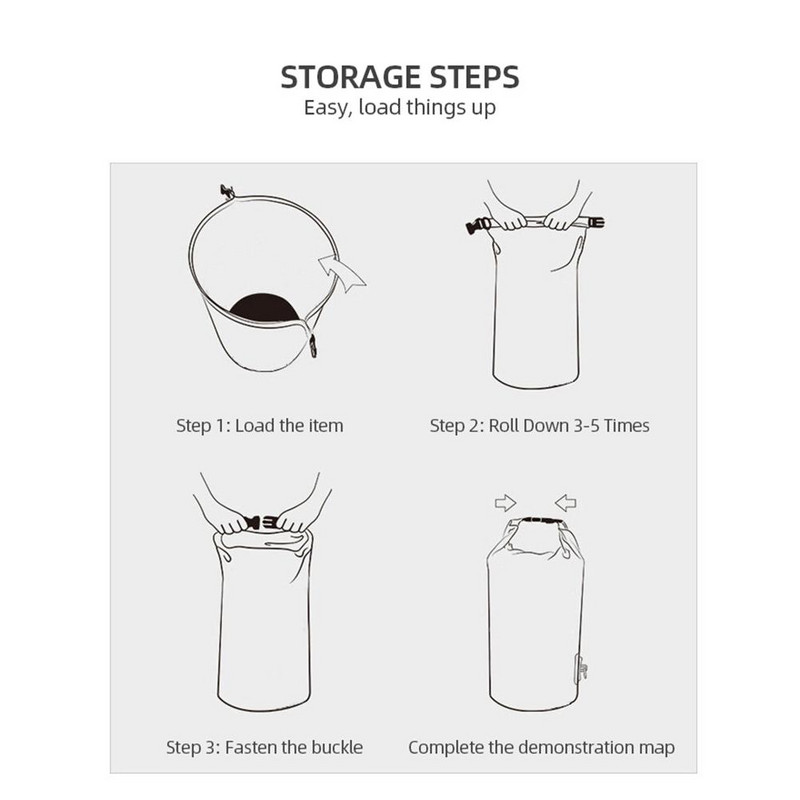 STORAGE STEPS
Easy, load things up

Step 1: Load the item

Step 2: Roll Down 3-5 Times

Step 3: Fasten the buckle

Complete the demonstration map