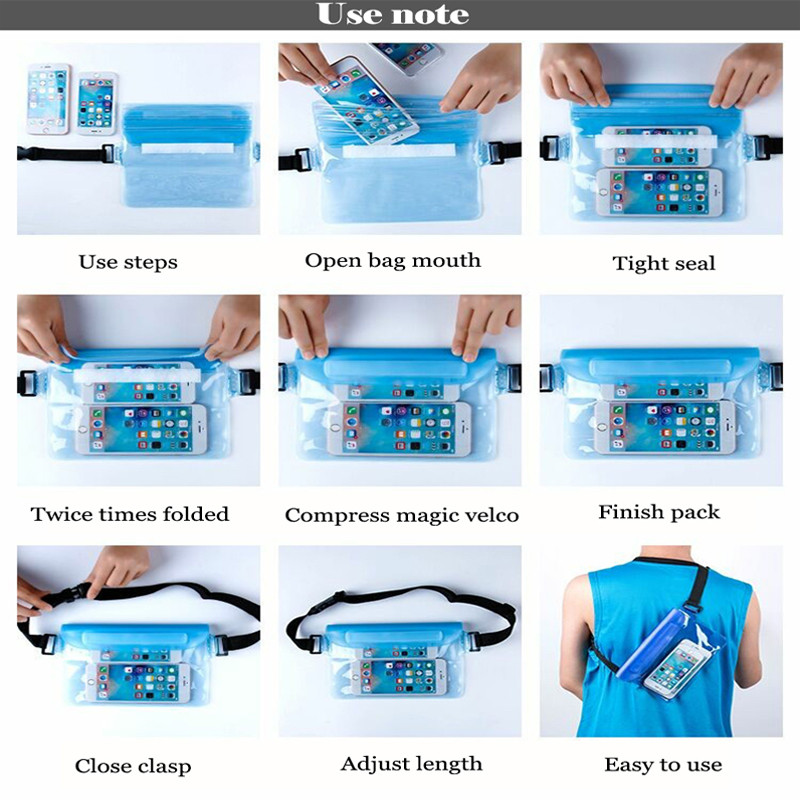 Use note

Use steps

Open bag mouth

Tight seal

Twice times folded

Compress magic velco

Finish pack

Close clasp

Adjust length

Easy to use