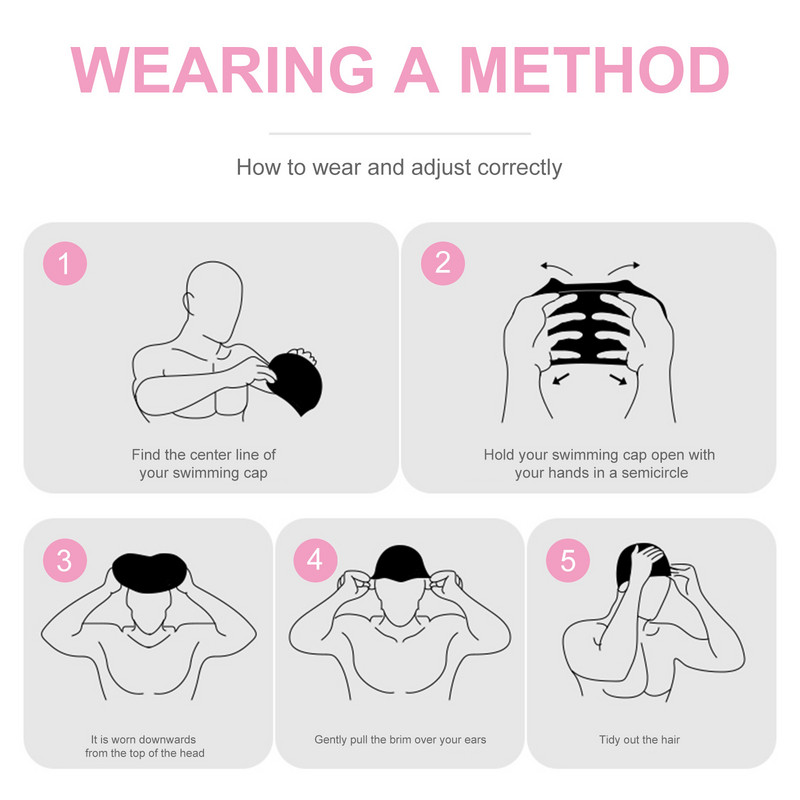 WEARING A METHOD

How to wear and adjust correctly

1

Find the center line of your swimming cap

2

Hold your swimming cap open with your hands in a semicircle

3

It is worn downwards from the top of the head

4

Gently pull the brim over your ears

5

Tidy out the hair