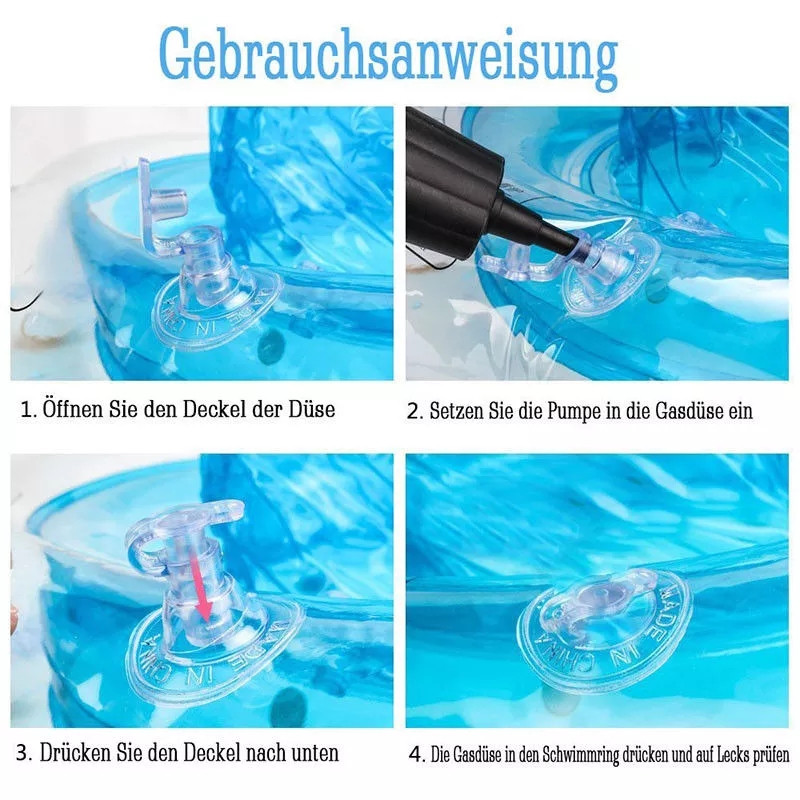 Gebrauchsanweisung

MADE IN CHINA

MADE IN CHINA

1. Öffnen Sie den Deckel der Düse

2. Setzen Sie die Pumpe in die Gasdüse ein

MADE IN CHINA

MADE IN CHINA

3. Drücken Sie den Deckel nach unten

4. Die Gasdüse in den Schwimmring drücken und auf Lecks prüfen