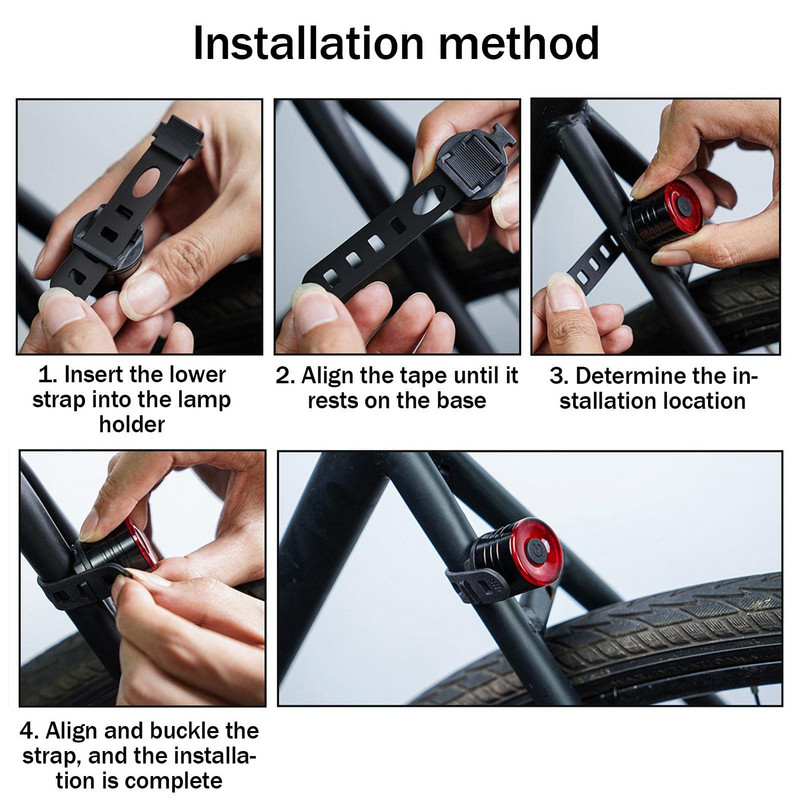 Installation method

1. Insert the lower strap into the lamp holder

2. Align the tape until it rests on the base

3. Determine the installation location

4. Align and buckle the strap, and the installation is complete