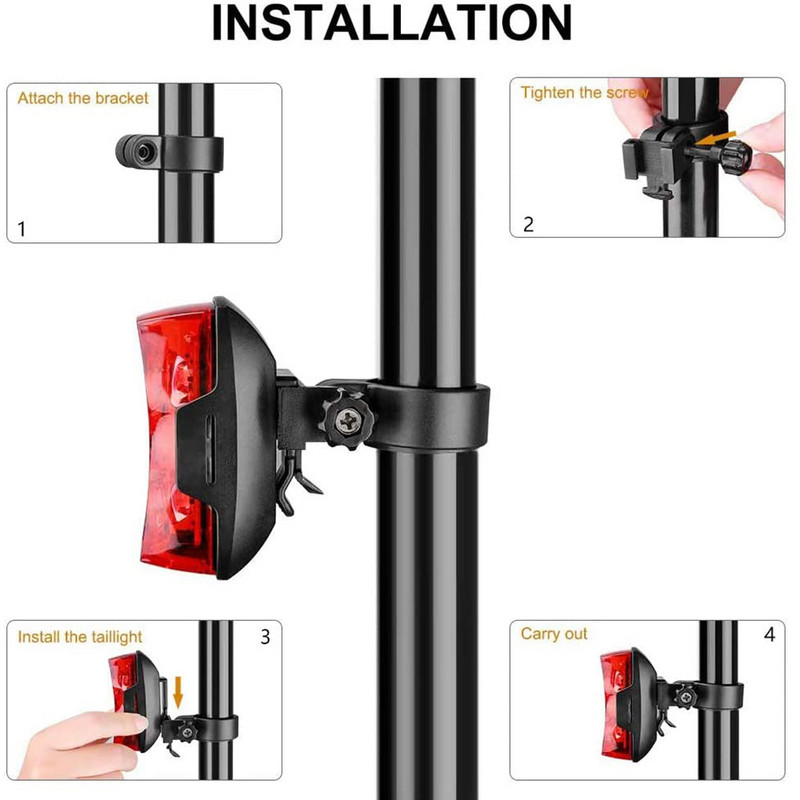 INSTALLATION

Attach the bracket

1

Tighten the screw

2

Install the taillight

3

Carry out

4