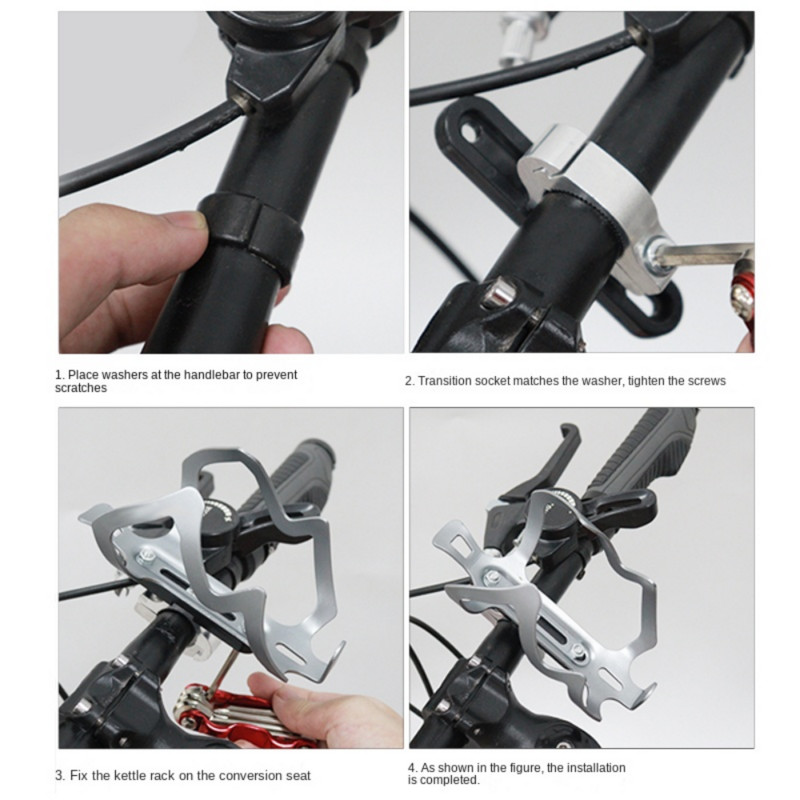 1. Place washers at the handlebar to prevent scratches

2. Transition socket matches the washer, tighten the screws

3. Fix the kettle rack on the conversion seat

4. As shown in the figure, the installation is completed.