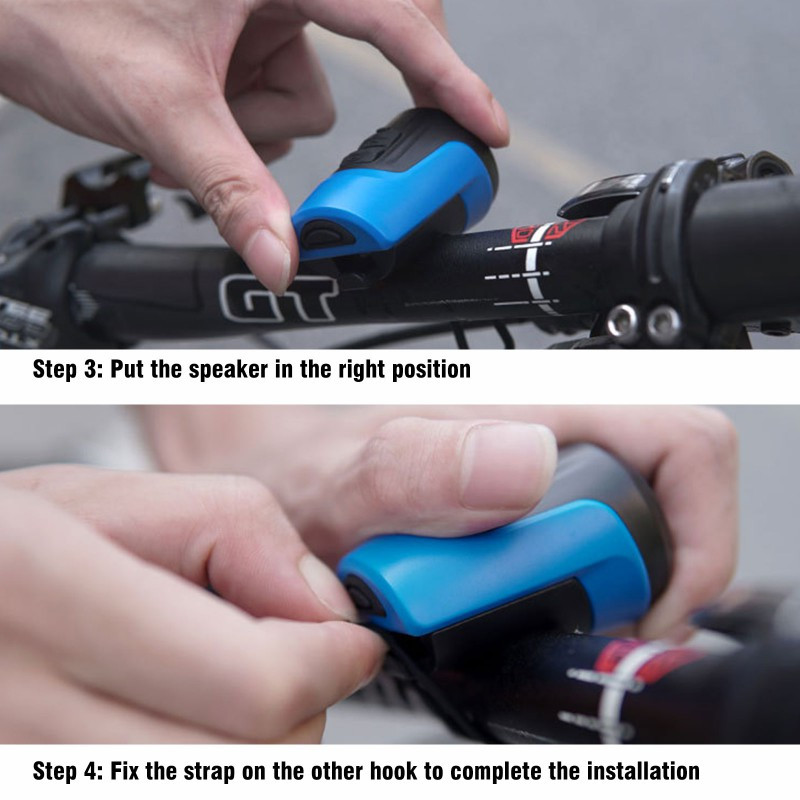 GT

Step 3: Put the speaker in the right position

Step 4: Fix the strap on the other hook to complete the installation