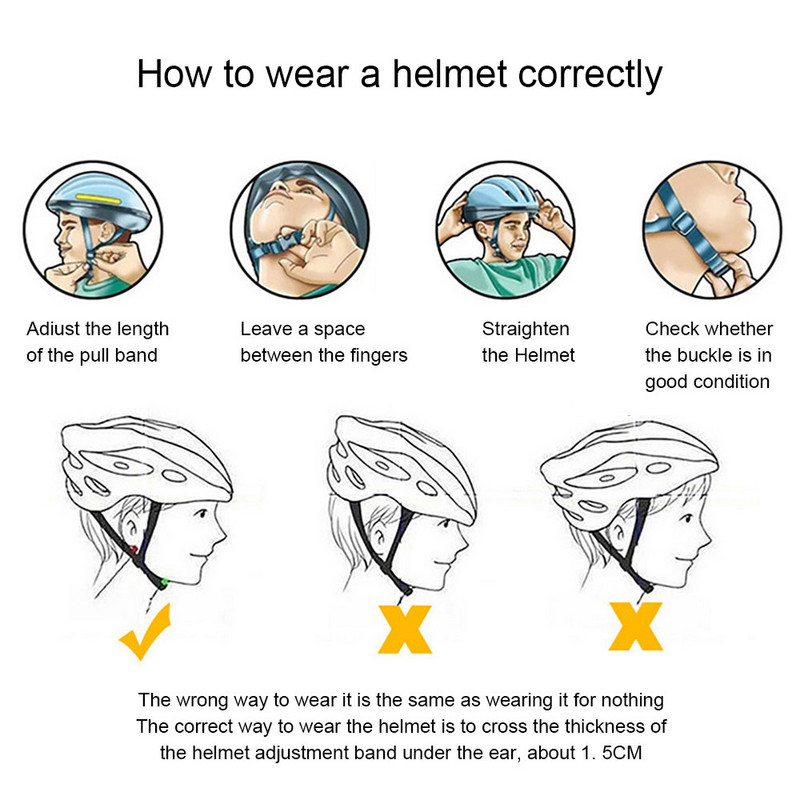 How to wear a helmet correctly

Adiust the length of the pull band

Leave a space between the fingers

Straighten the Helmet

Check whether the buckle is in good condition

The wrong way to wear it is the same as wearing it for nothing
The correct way to wear the helmet is to cross the thickness of the helmet adjustment band under the ear, about 1. 5CM