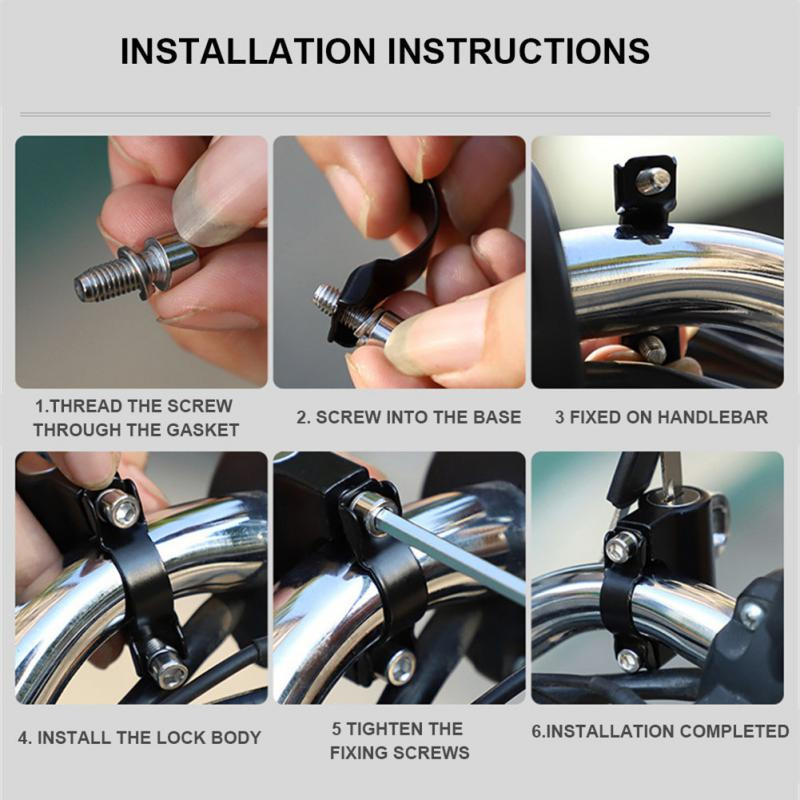 INSTALLATION INSTRUCTIONS

1.THREAD THE SCREW THROUGH THE GASKET

2. SCREW INTO THE BASE

3 FIXED ON HANDLEBAR

4. INSTALL THE LOCK BODY

5 TIGHTEN THE FIXING SCREWS

6.INSTALLATION COMPLETED