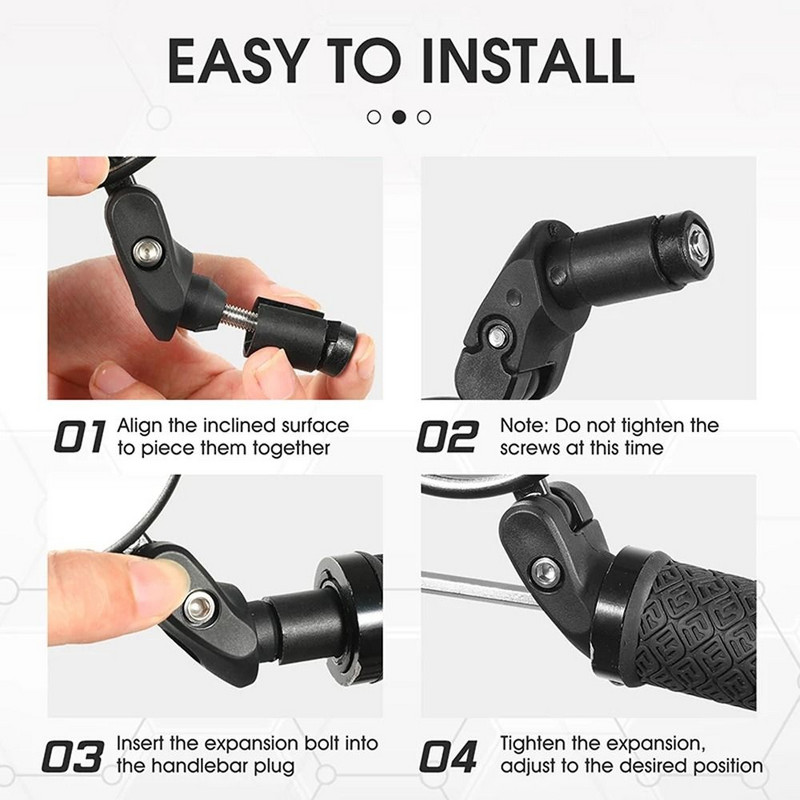 EASY TO INSTALL

01 Align the inclined surface to piece them together

02 Note: Do not tighten the screws at this time

03 Insert the expansion bolt into the handlebar plug

04 Tighten the expansion, adjust to the desired position