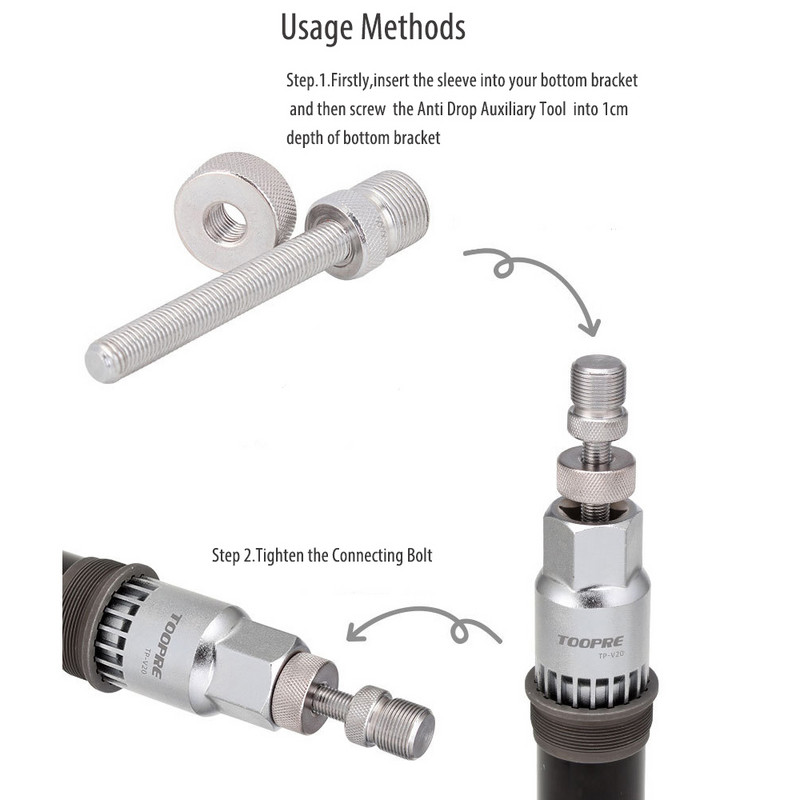 Usage Methods

Step.1.Firstly,insert the sleeve into your bottom bracket and then screw the Anti Drop Auxiliary Tool into 1cm depth of bottom bracket

TOOPRE
TP-V20

Step 2.Tighten the Connecting Bolt

TOOPRE
TP-V20