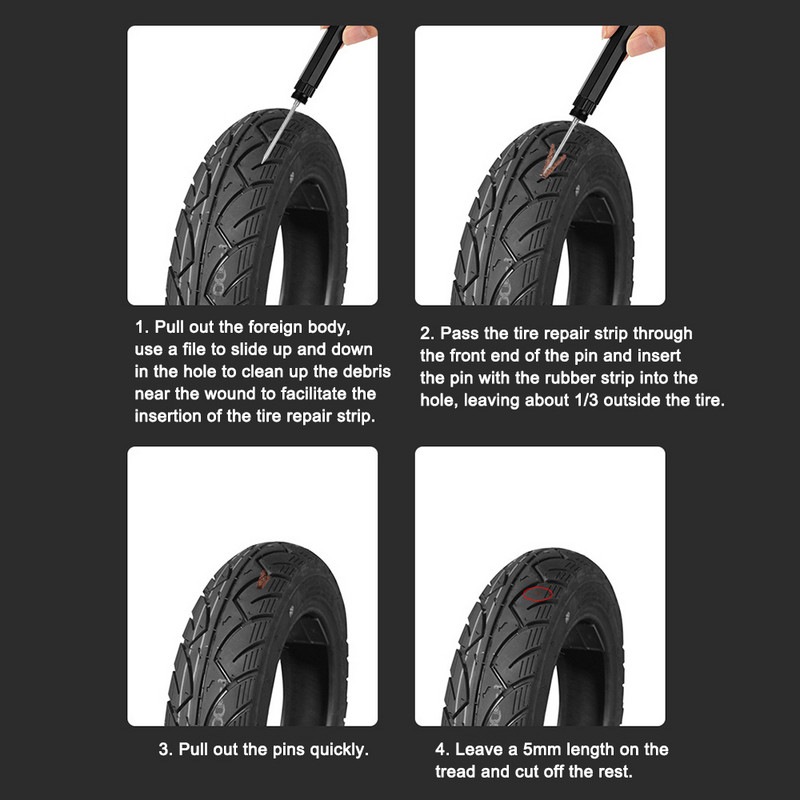 1. Pull out the foreign body, use a file to slide up and down in the hole to clean up the debris near the wound to facilitate the insertion of the tire repair strip.

2. Pass the tire repair strip through the front end of the pin and insert the pin with the rubber strip into the hole, leaving about 1/3 outside the tire.

3. Pull out the pins quickly.

4. Leave a 5mm length on the tread and cut off the rest.