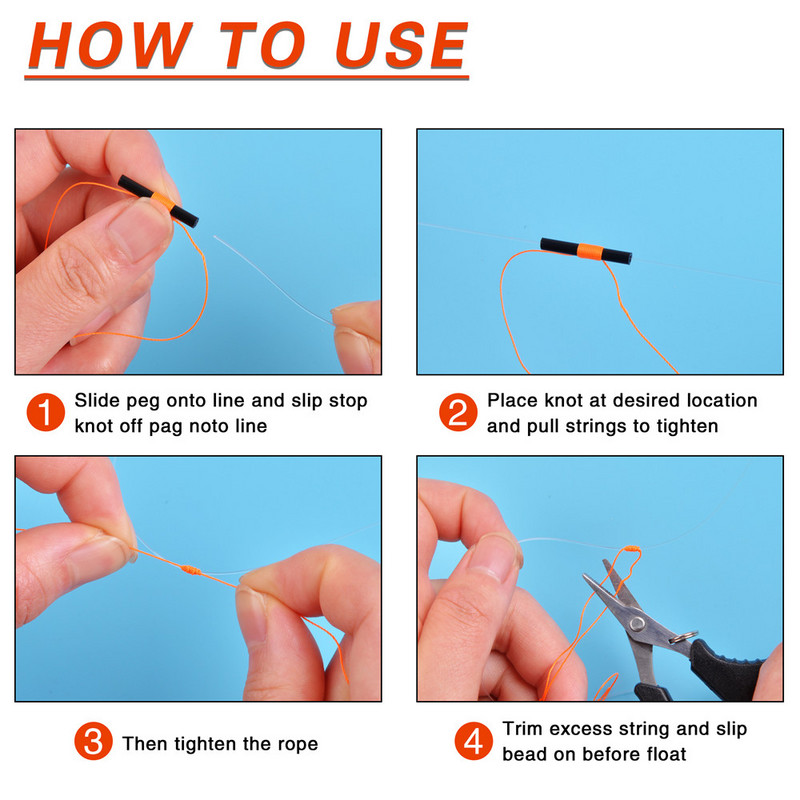 HOW TO USE

1 Slide peg onto line and slip stop knot off pag noto line

2 Place knot at desired location and pull strings to tighten

3 Then tighten the rope

4 Trim excess string and slip bead on before float