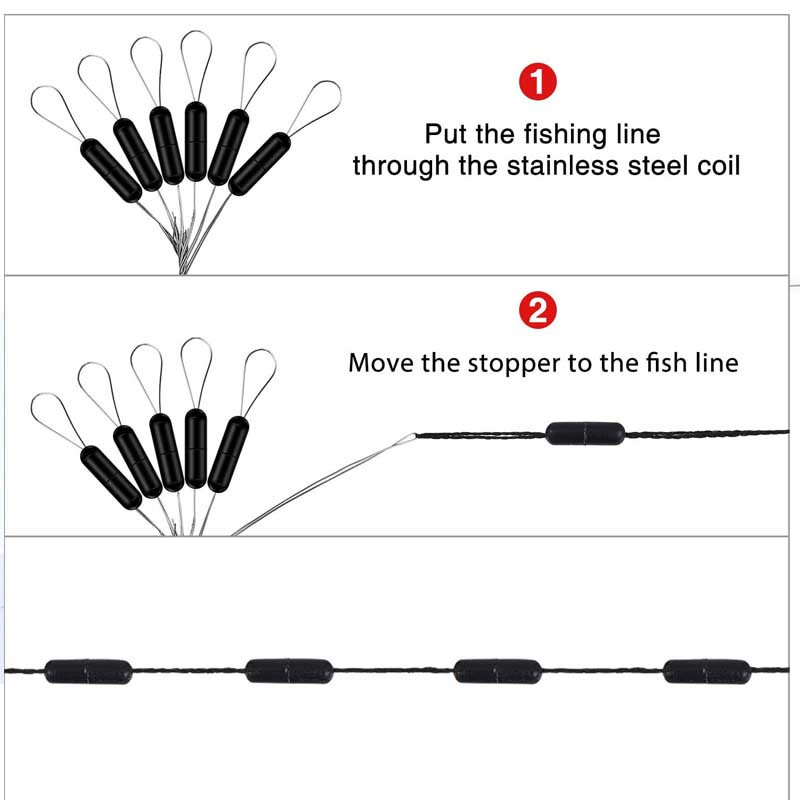 1

Put the fishing line through the stainless steel coil

2

Move the stopper to the fish line