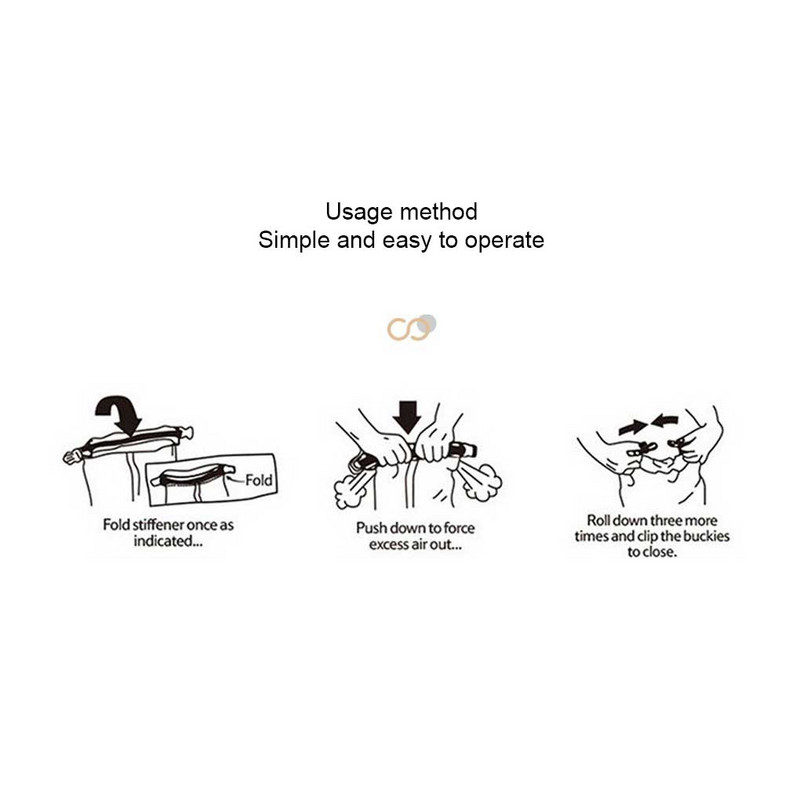 Usage method
Simple and easy to operate

Fold

Fold stiffener once as indicated...

Push down to force excess air out...

Roll down three more times and clip the buckies to close.