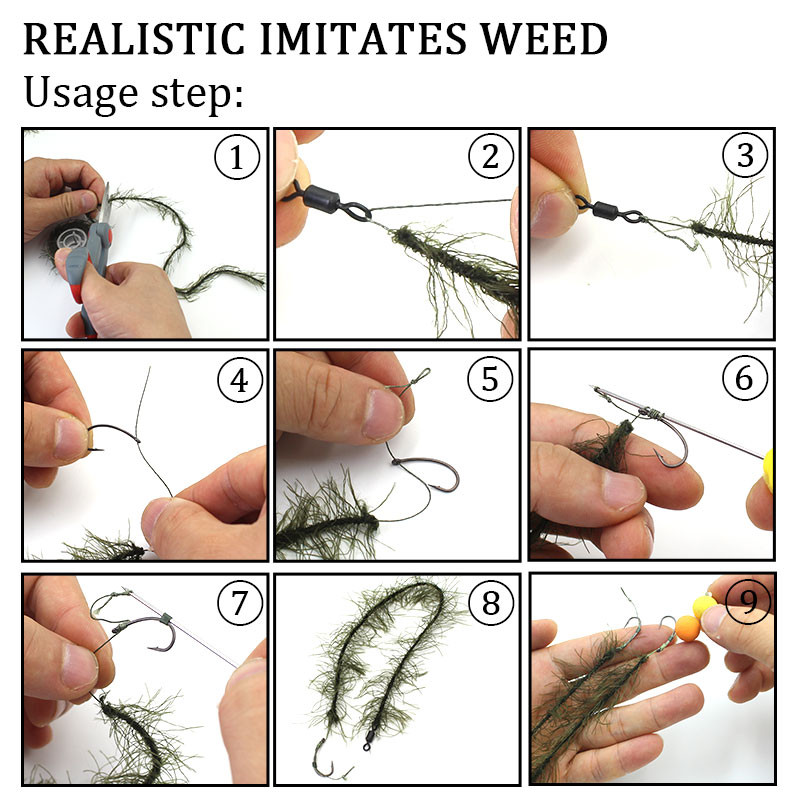 REALISTIC IMITATES WEED
Usage step:

1
2
3
4
5
6
7
8
9