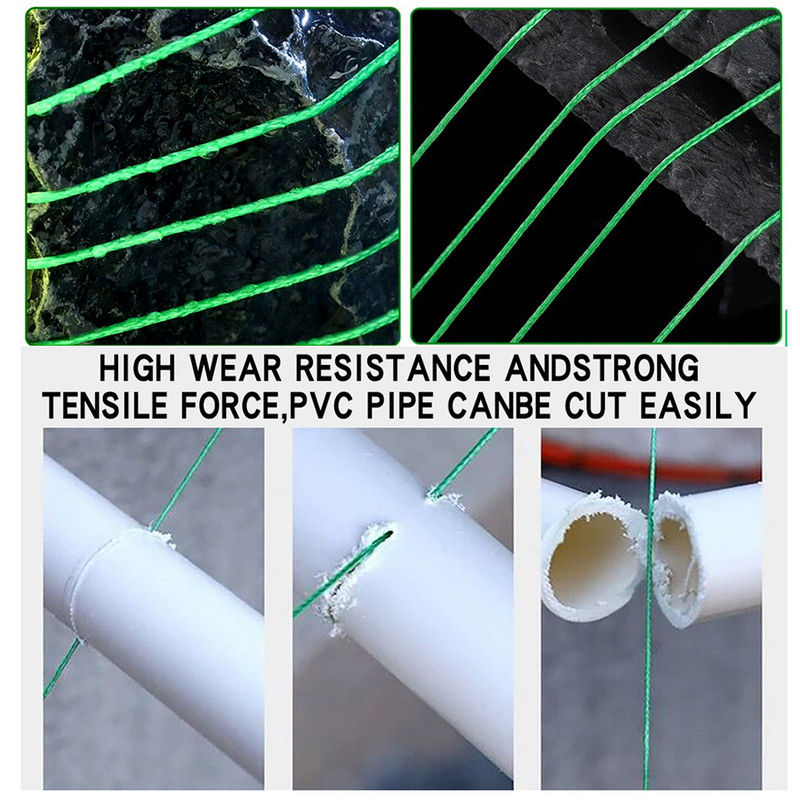 HIGH WEAR RESISTANCE ANDSTRONG TENSILE FORCE,PVC PIPE CANBE CUT EASILY