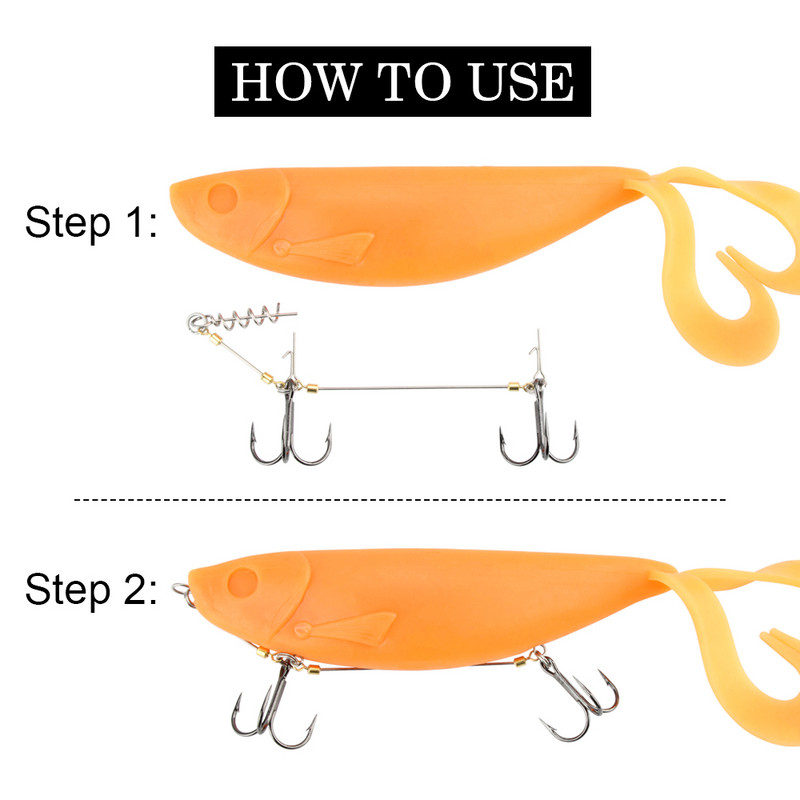 HOW TO USE

Step 1:

Step 2: