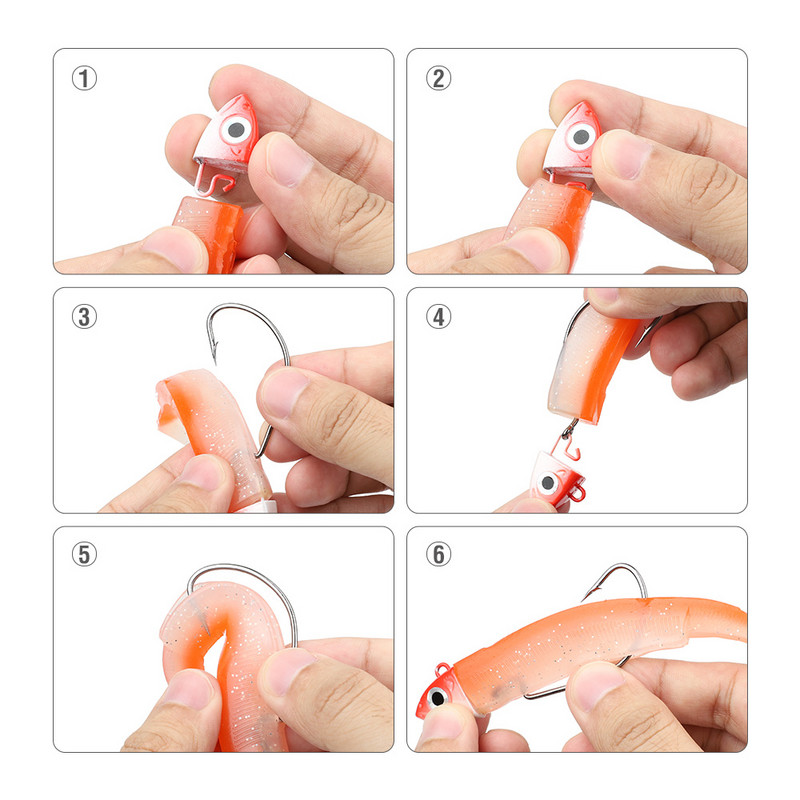 ①
②
③
④
⑤
⑥