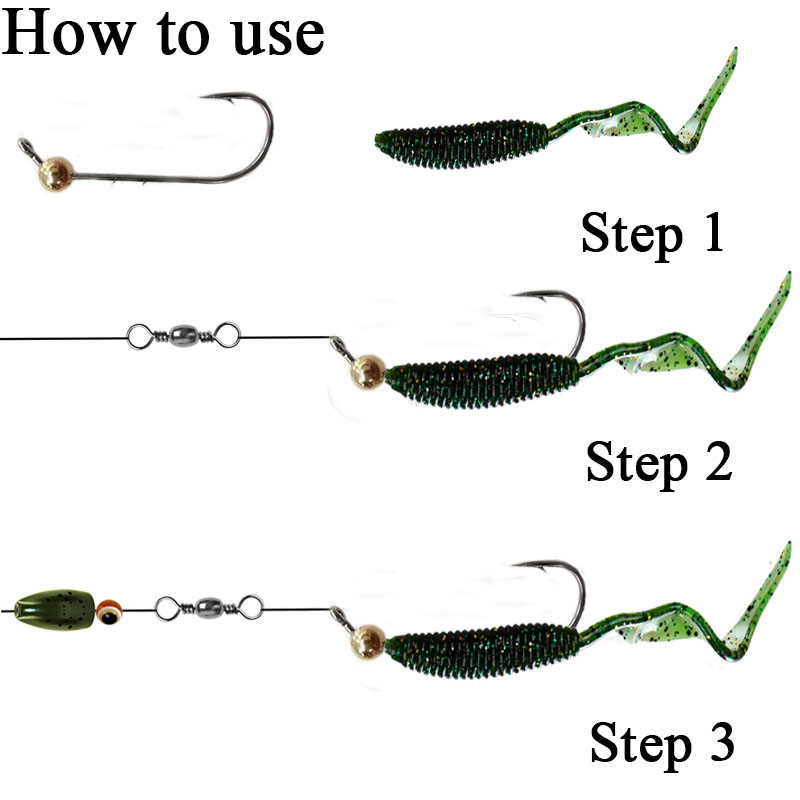 How to use

Step 1

Step 2

Step 3