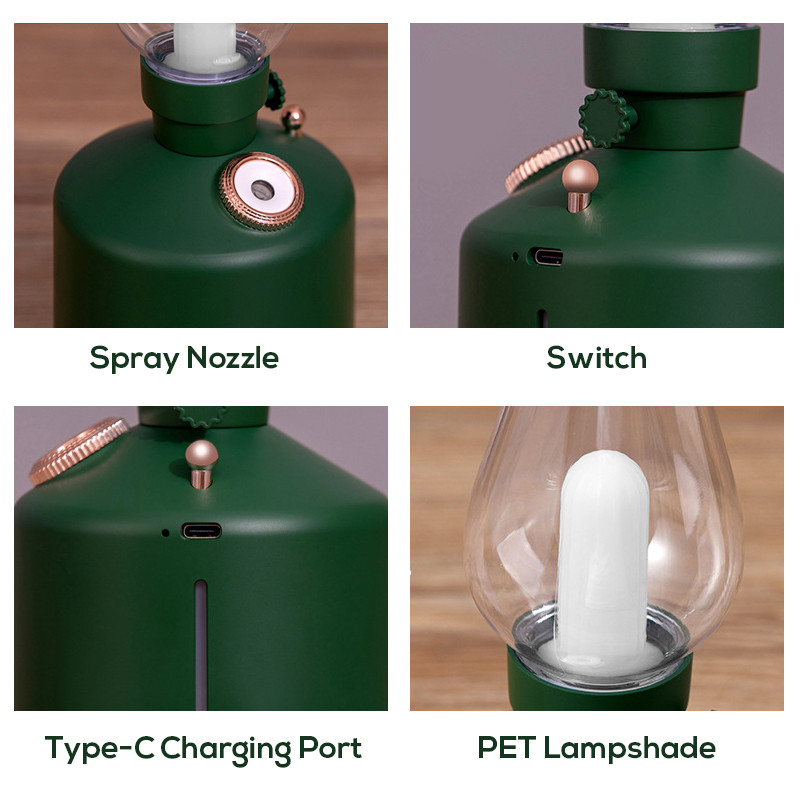 Spray Nozzle

Switch

Type-C Charging Port

PET Lampshade