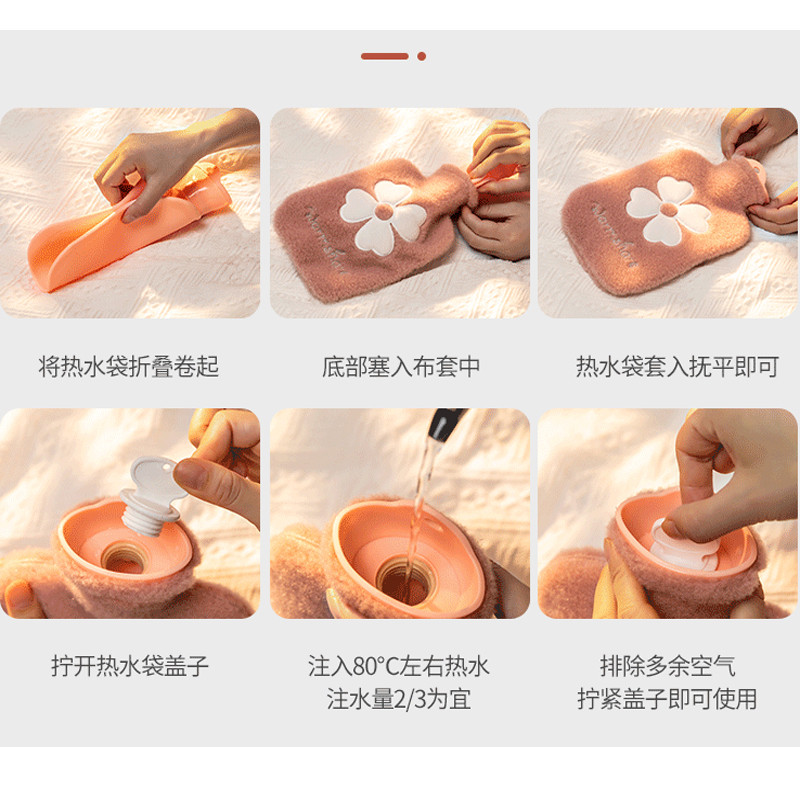 将热水袋折叠卷起

底部塞入布套中

热水袋套入抚平即可

拧开热水袋盖子

注入80°C左右热水
注水量2/3为宜

排除多余空气
拧紧盖子即可使用