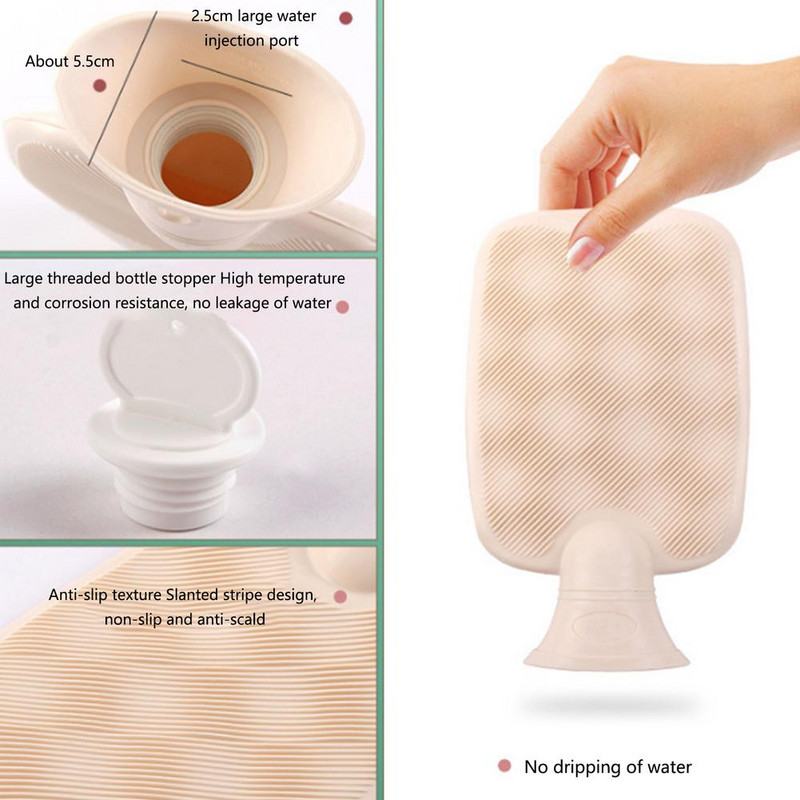 2.5cm large water injection port

About 5.5cm

Large threaded bottle stopper High temperature and corrosion resistance, no leakage of water

Anti-slip texture Slanted stripe design, non-slip and anti-scald

No dripping of water