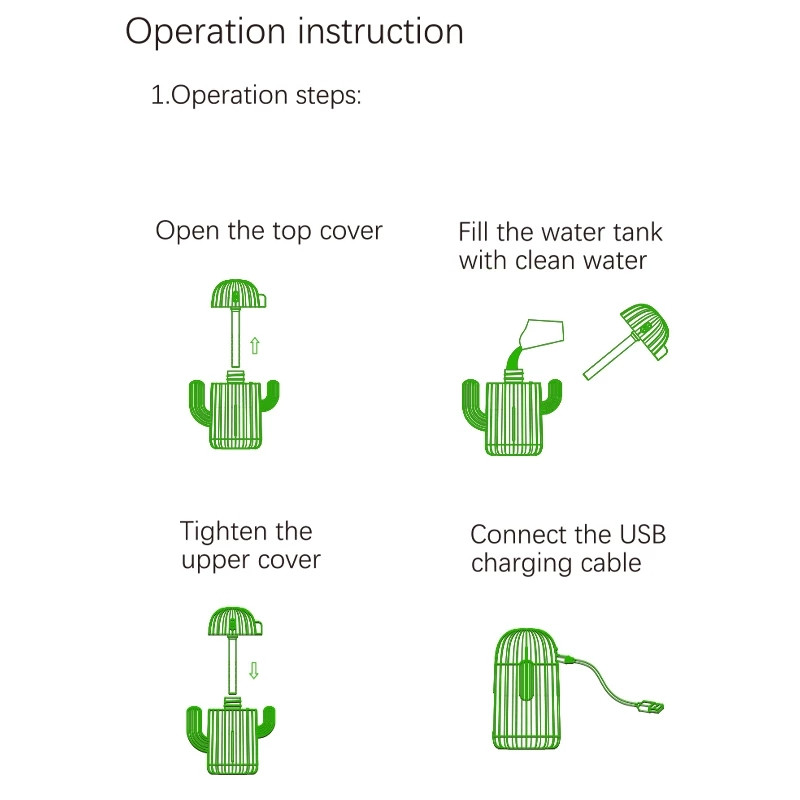 Operation instruction

1.Operation steps:

Open the top cover

Fill the water tank with clean water

Tighten the upper cover

Connect the USB charging cable