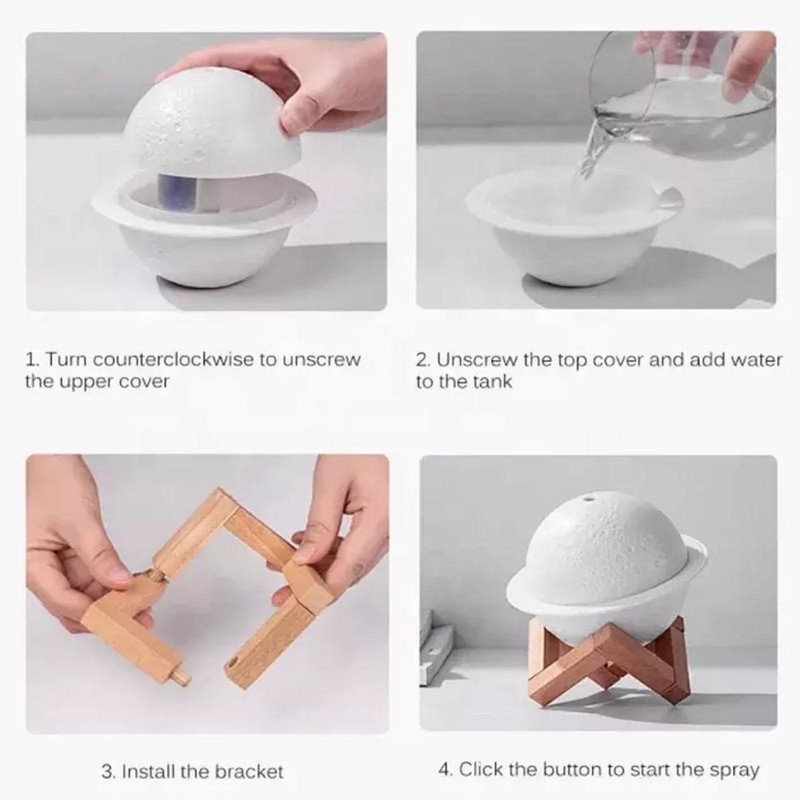 1. Turn counterclockwise to unscrew the upper cover

2. Unscrew the top cover and add water to the tank

3. Install the bracket

4. Click the button to start the spray