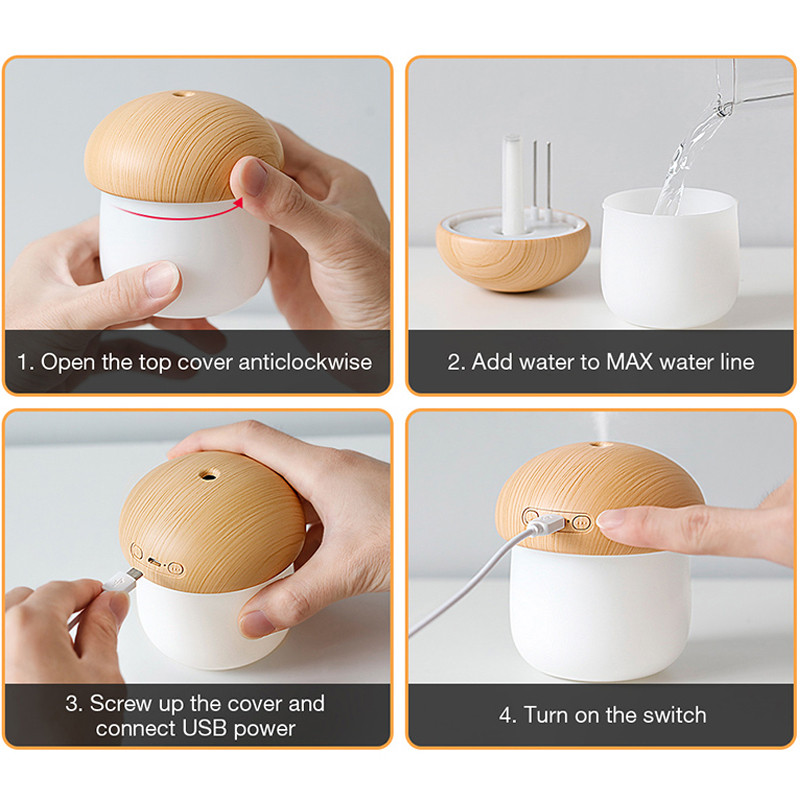 1. Open the top cover anticlockwise

2. Add water to MAX water line

3. Screw up the cover and connect USB power

4. Turn on the switch