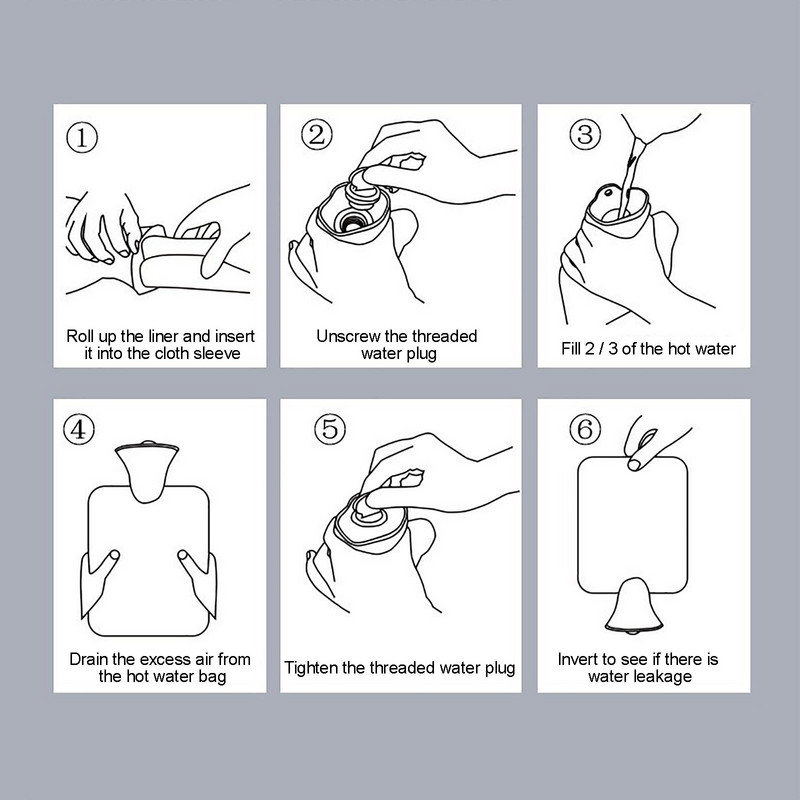 ①
Roll up the liner and insert it into the cloth sleeve

②
Unscrew the threaded water plug

③
Fill 2 / 3 of the hot water

④
Drain the excess air from the hot water bag

⑤
Tighten the threaded water plug

⑥
Invert to see if there is water leakage