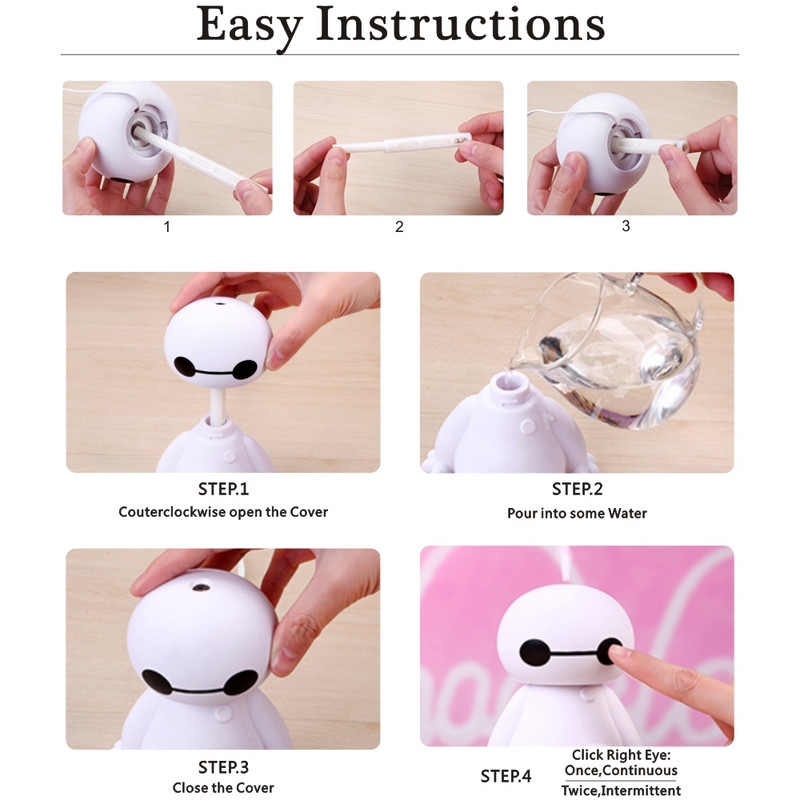 Easy Instructions

1

2

3

STEP.1
Couterclockwise open the Cover

STEP.2
Pour into some Water

STEP.3
Close the Cover

STEP.4
Click Right Eye:
Once,Continuous
Twice,Intermittent