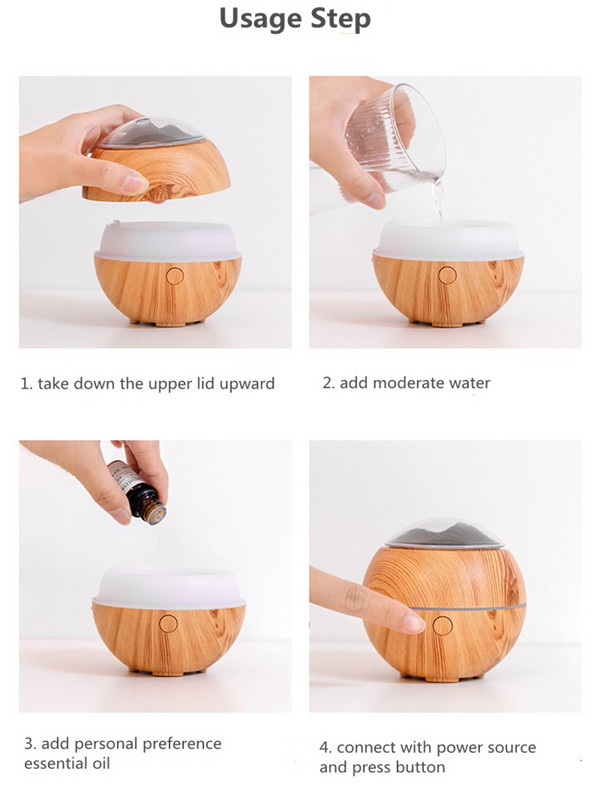 Usage Step

1. take down the upper lid upward

2. add moderate water

3. add personal preference essential oil

4. connect with power source and press button