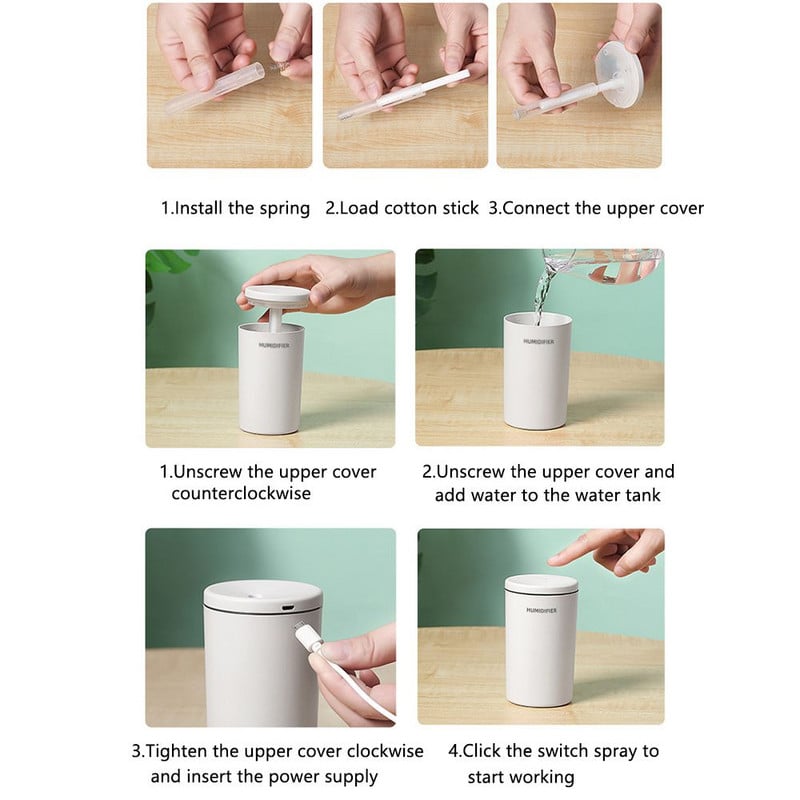 1.Install the spring 2.Load cotton stick 3.Connect the upper cover

HUMIDIFIER

HUMIDIFIER

1.Unscrew the upper cover counterclockwise

2.Unscrew the upper cover and add water to the water tank

HUMIDIFIER

3.Tighten the upper cover clockwise and insert the power supply

4.Click the switch spray to start working