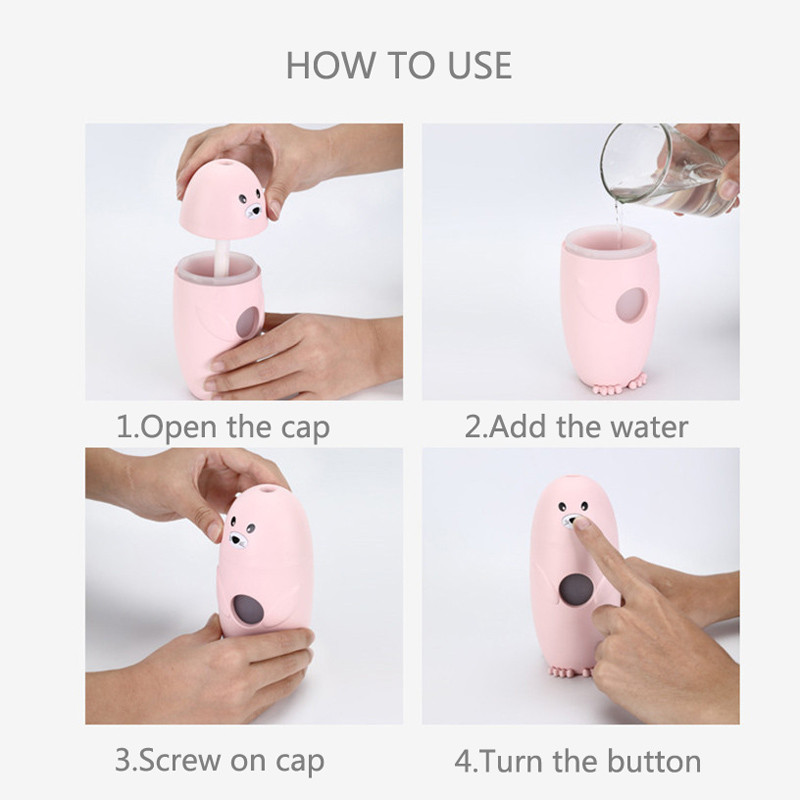 HOW TO USE

1.Open the cap

2.Add the water

3.Screw on cap

4.Turn the button