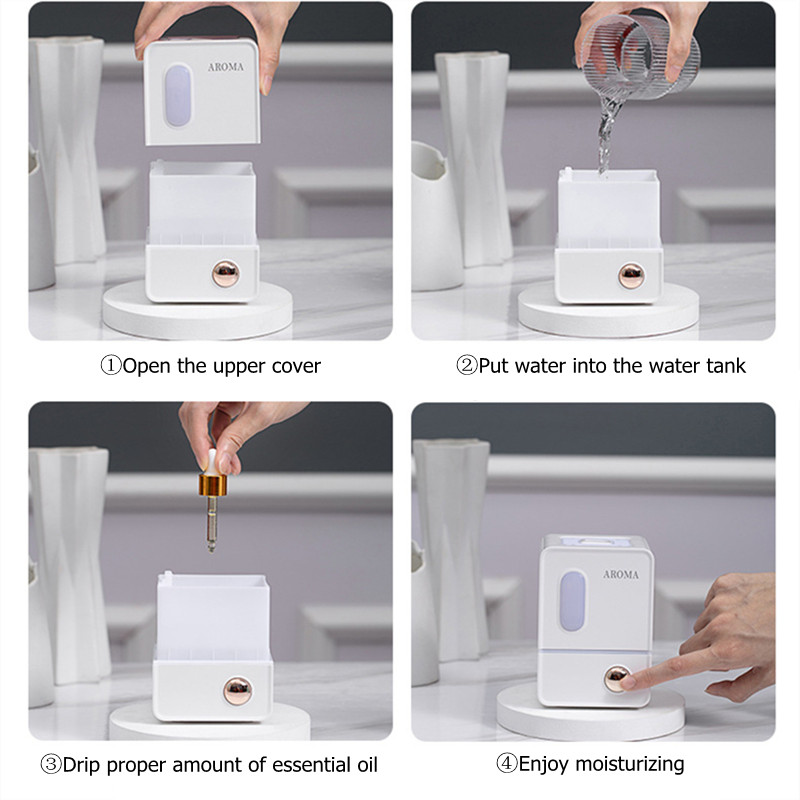 AROMA

①Open the upper cover

②Put water into the water tank

③Drip proper amount of essential oil

AROMA

④Enjoy moisturizing