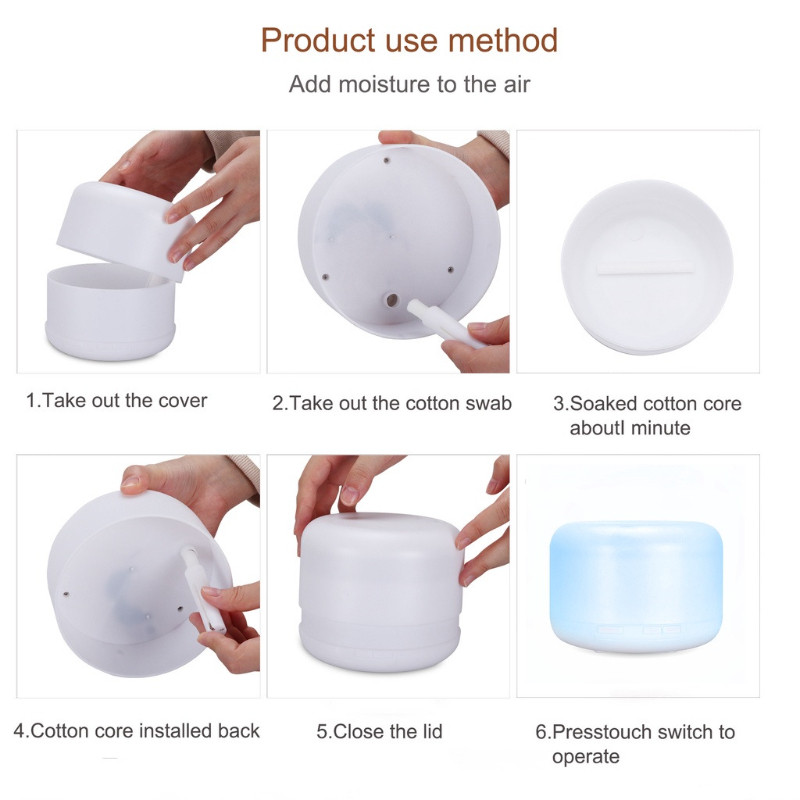 Product use method

Add moisture to the air

1.Take out the cover

2.Take out the cotton swab

3.Soaked cotton core aboutl minute

4.Cotton core installed back

5.Close the lid

6.Presstouch switch to operate