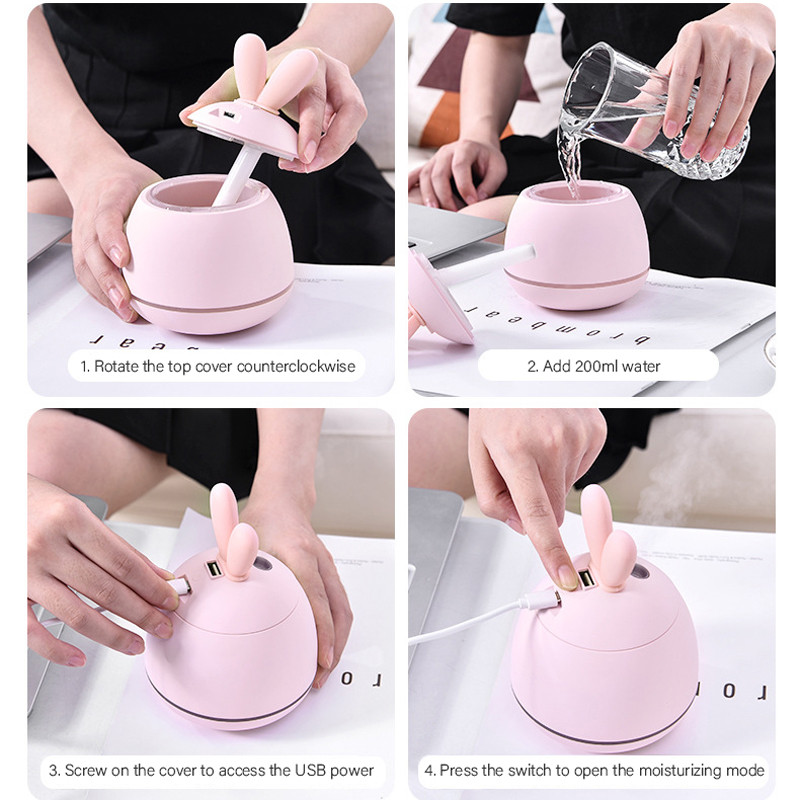 1. Rotate the top cover counterclockwise

2. Add 200ml water

3. Screw on the cover to access the USB power

4. Press the switch to open the moisturizing mode