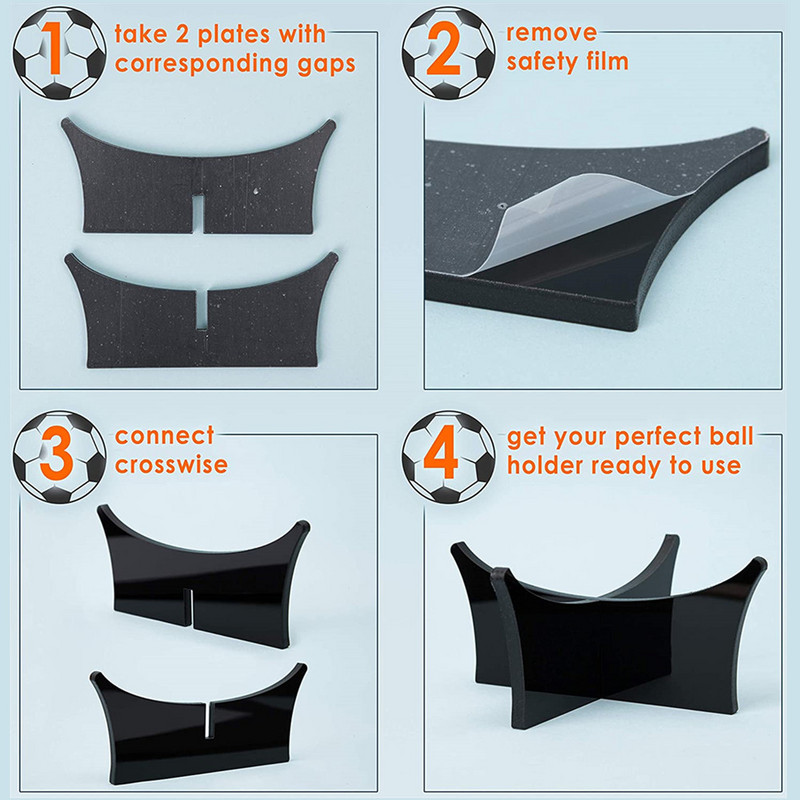 1 take 2 plates with corresponding gaps

2 remove safety film

3 connect crosswise

4 get your perfect ball holder ready to use