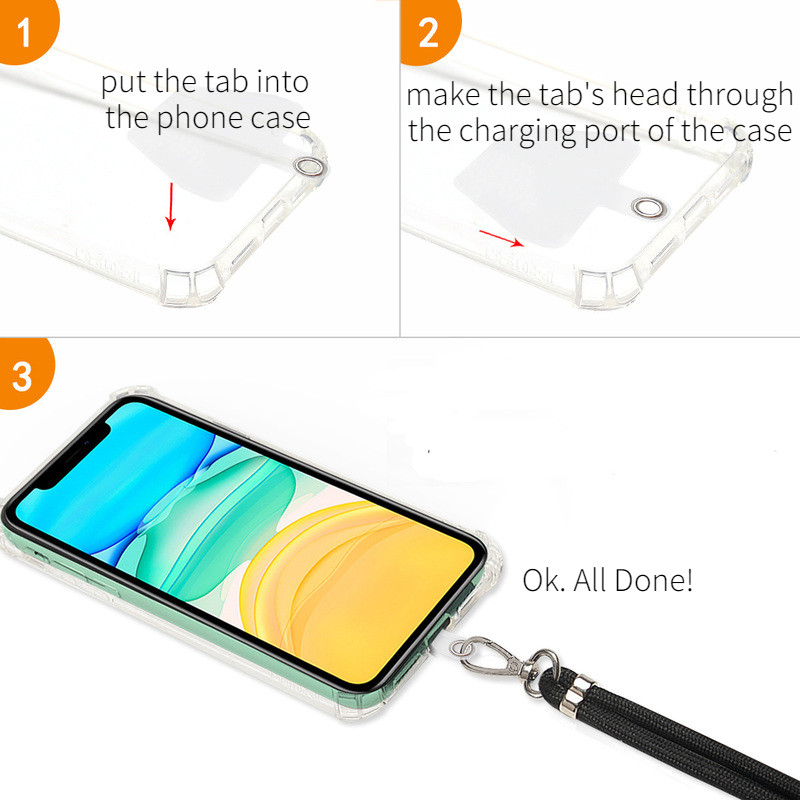 1

put the tab into the phone case

2

make the tab's head through the charging port of the case

3

Ok. All Done!