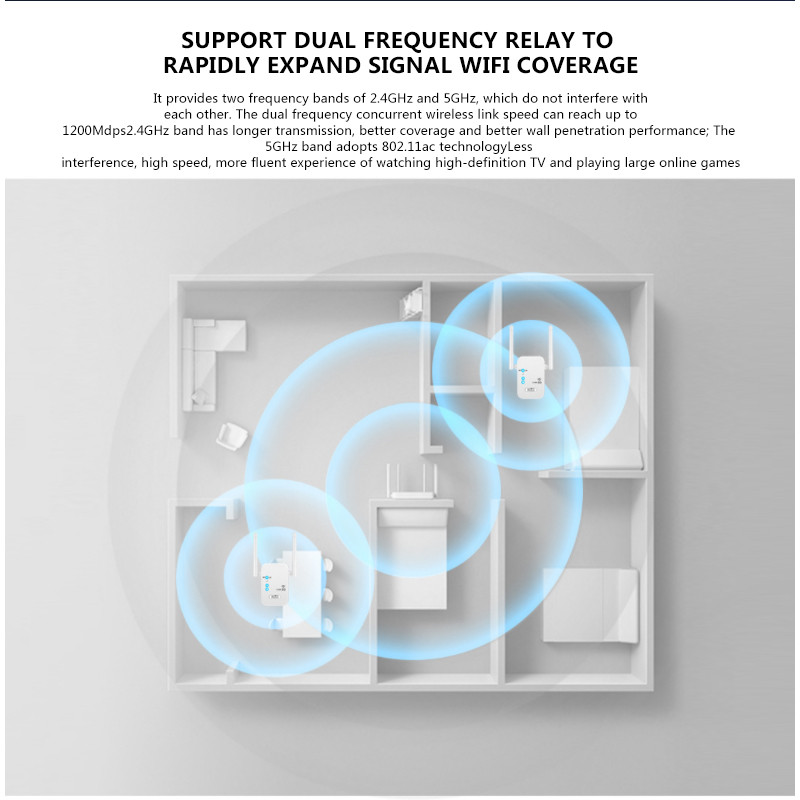 SUPPORT DUAL FREQUENCY RELAY TO RAPIDLY EXPAND SIGNAL WIFI COVERAGE

It provides two frequency bands of 2.4GHz and 5GHz, which do not interfere with each other. The dual frequency concurrent wireless link speed can reach up to 1200Mdps2.4GHz band has longer transmission, better coverage and better wall penetration performance; The 5GHz band adopts 802.11ac technologyLess interference, high speed, more fluent experience of watching high-definition TV and playing large online games